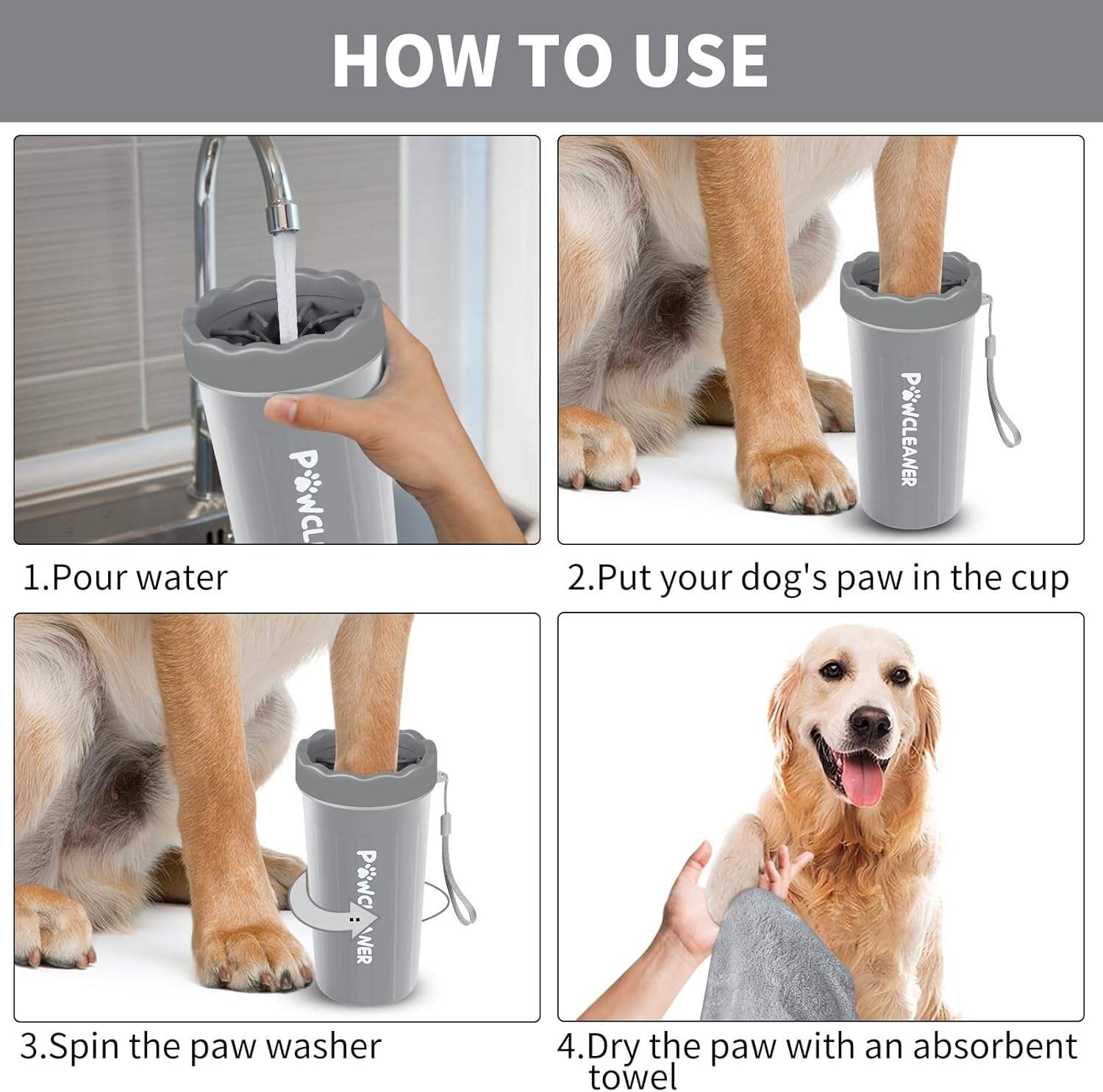 HOW TO USE

PAWCL

1.Pour water

PAWCLEANER

2.Put your dog's paw in the cup

PAWCLEANER

3.Spin the paw washer

4.Dry the paw with an absorbent towel