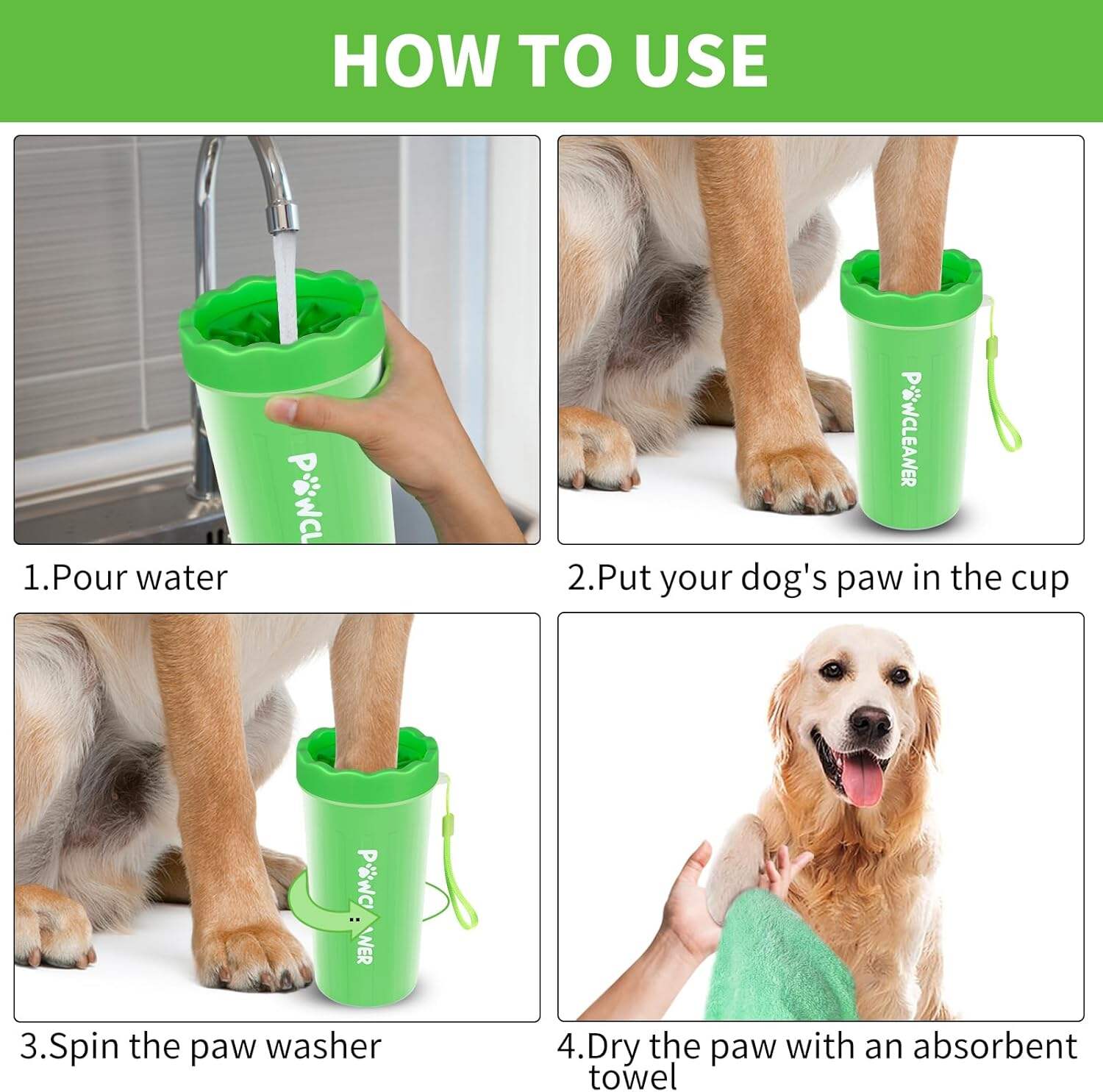 HOW TO USE

PAWCL

1.Pour water

PAWCLEANER

2.Put your dog's paw in the cup

PAWCLEANER

3.Spin the paw washer

4.Dry the paw with an absorbent towel