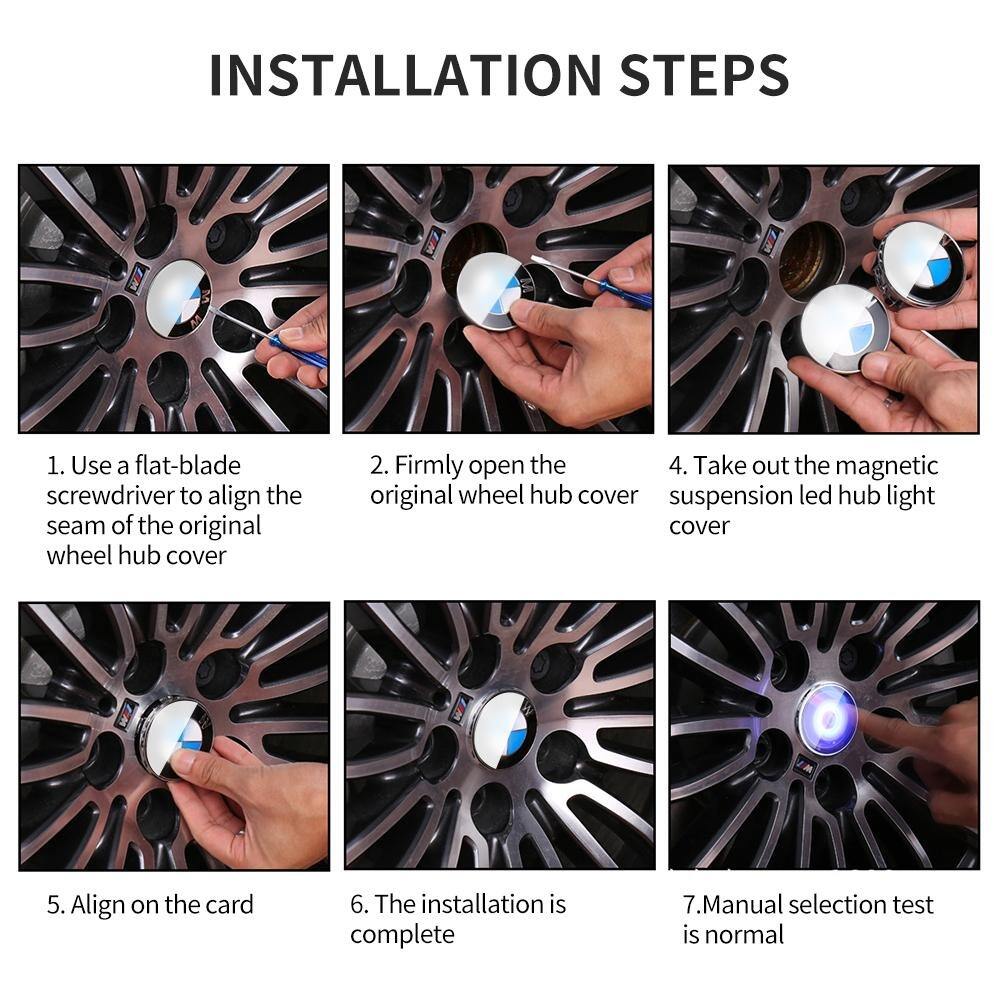 INSTALLATION STEPS

1. Use a flat-blade screwdriver to align the seam of the original wheel hub cover

2. Firmly open the original wheel hub cover

4. Take out the magnetic suspension led hub light cover

5. Align on the card

6. The installation is complete

7.Manual selection test is normal