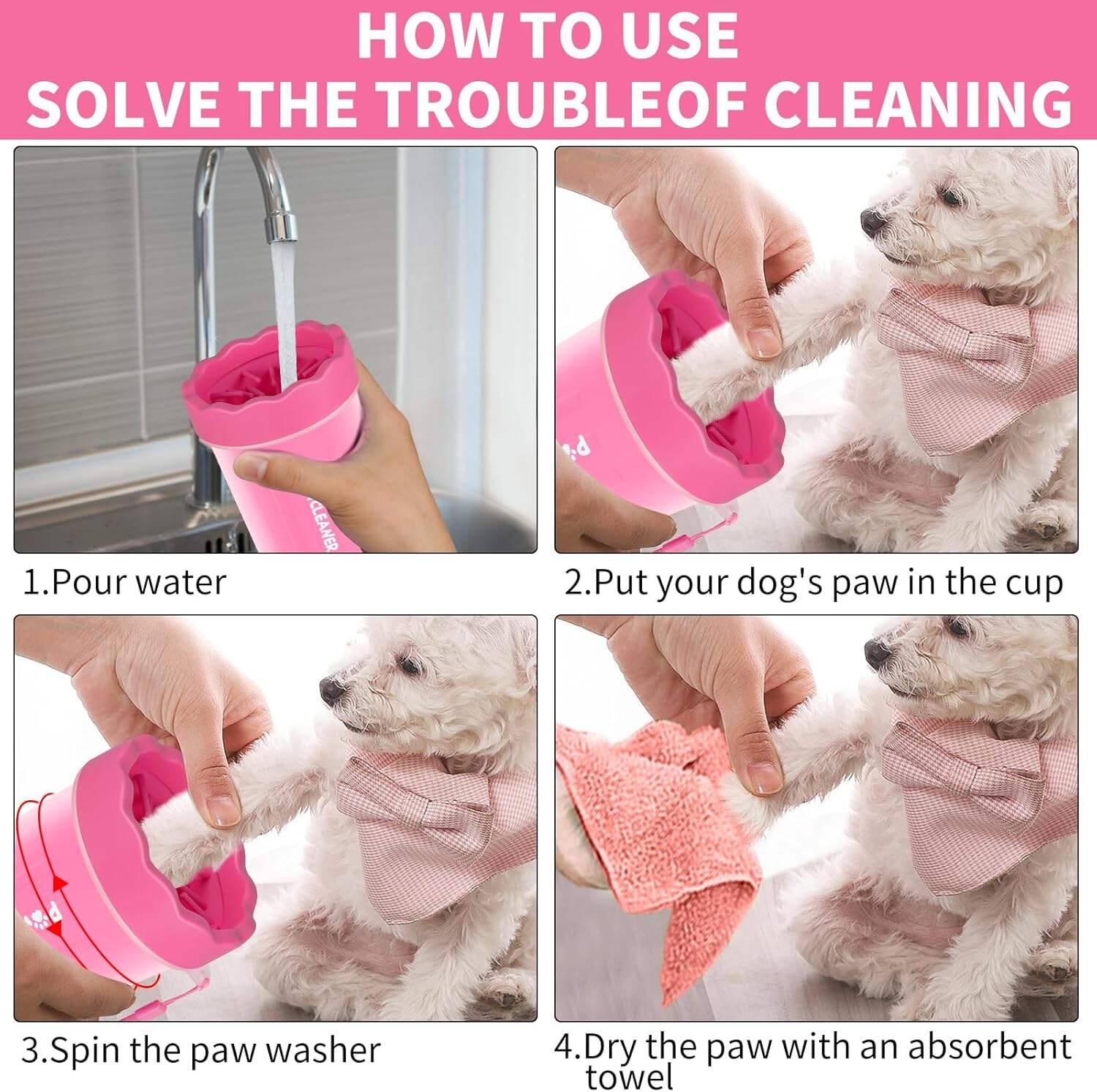 HOW TO USE
SOLVE THE TROUBLEOF CLEANING

CLEANER

1.Pour water

2.Put your dog's paw in the cup

3.Spin the paw washer

4.Dry the paw with an absorbent towel