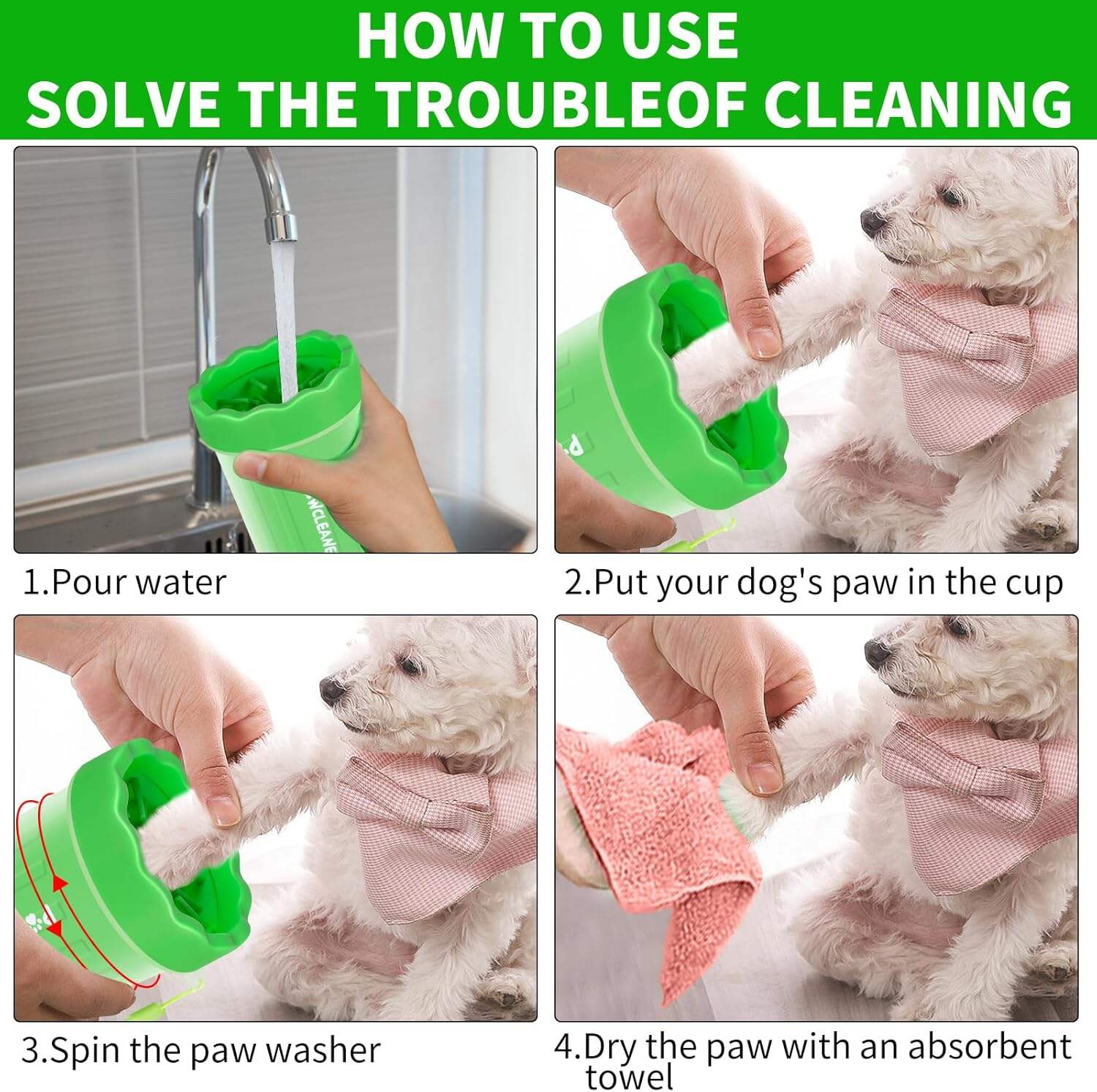 HOW TO USE
SOLVE THE TROUBLEOF CLEANING

WCLEANE

1.Pour water

2.Put your dog's paw in the cup

3.Spin the paw washer

4.Dry the paw with an absorbent towel